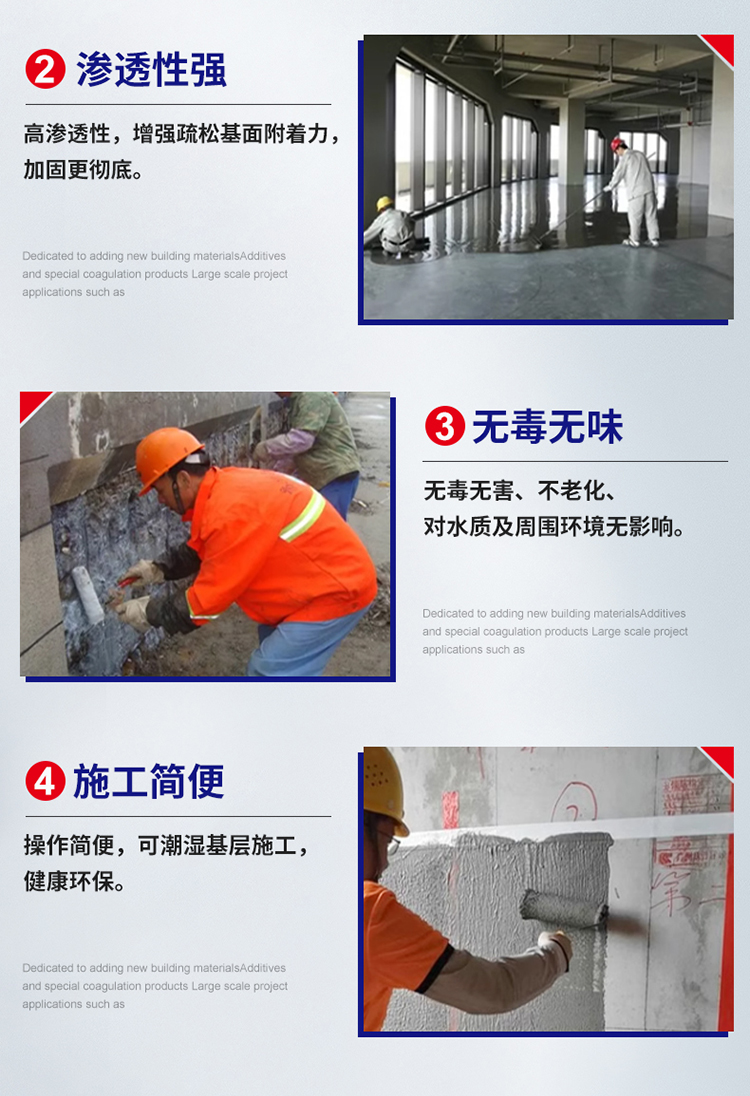 2 渗透性强

高渗透性，增强疏松基面附着力，加固更彻底。

Dedicated to adding new building materialsAdditives and special coagulation products Large scale project applications such as

3 无毒无味

无毒无害、不老化、对水质及周围环境无影响。

Dedicated to adding new building materialsAdditives and special coagulation products Large scale project applications such as

4 施工简便

操作简便，可潮湿基层施工，健康环保。

Dedicated to adding new building materialsAdditives and special coagulation products Large scale project applications such as