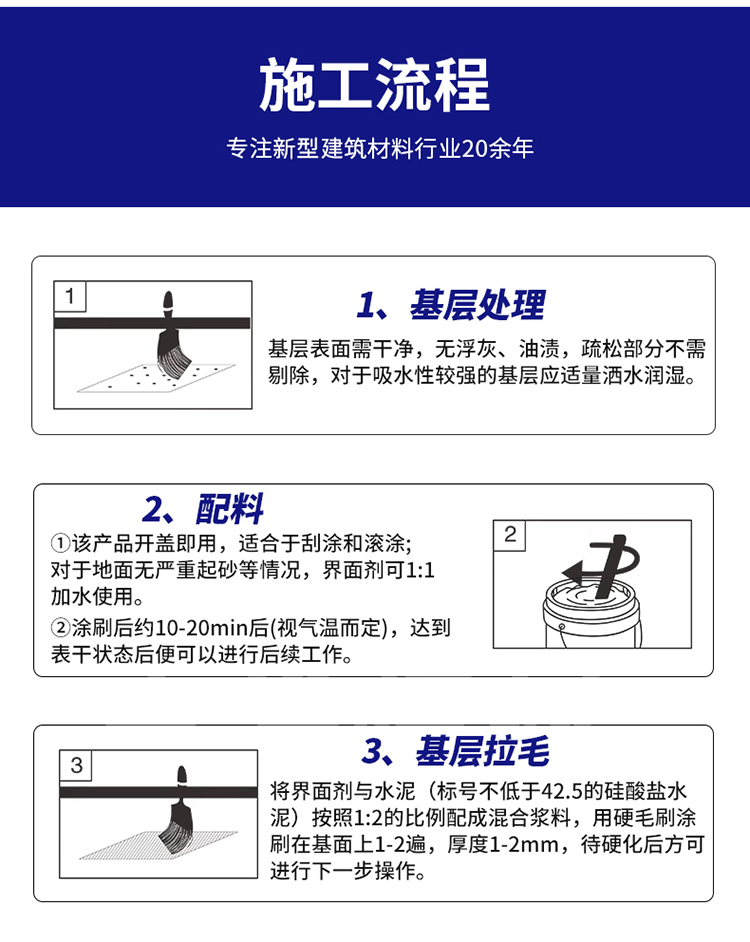 施工流程

专注新型建筑材料行业20余年

1

1、基层处理

基层表面需干净，无浮灰、油渍，疏松部分不需剔除，对于吸水性较强的基层应适量洒水润湿。

2、配料

①该产品开盖即用，适合于刮涂和滚涂；对于地面无严重起砂等情况，界面剂可1:1加水使用。

②涂刷后约10-20min后(视气温而定)，达到表干状态后便可以进行后续工作。

2

3

3、基层拉毛

将界面剂与水泥（标号不低于42.5的硅酸盐水泥）按照1:2的比例配成混合浆料，用硬毛刷涂刷在基面上1-2遍，厚度1-2mm，待硬化后方可进行下一步操作。